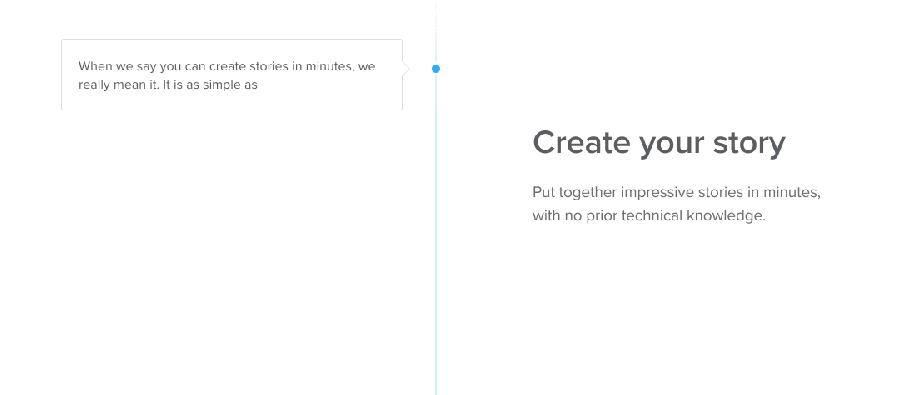 When we say you can create stories in minutes, we really mean it. It is as simple as

Create your story

Put together impressive stories in minutes, with no prior technical knowledge.