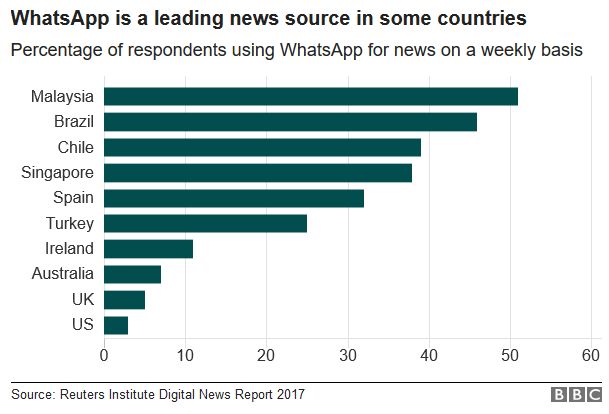 WhatsApp is a leading news source in some countries

Percentage of respondents using WhatsApp for news on a weekly basis

Malaysia
Brazil
Chile
Singapore
Spain
Turkey
Ireland
Australia
UK
US

0 10 20 30 40 50 60

Source: Reuters Institute Digital News Report 2017

BBC